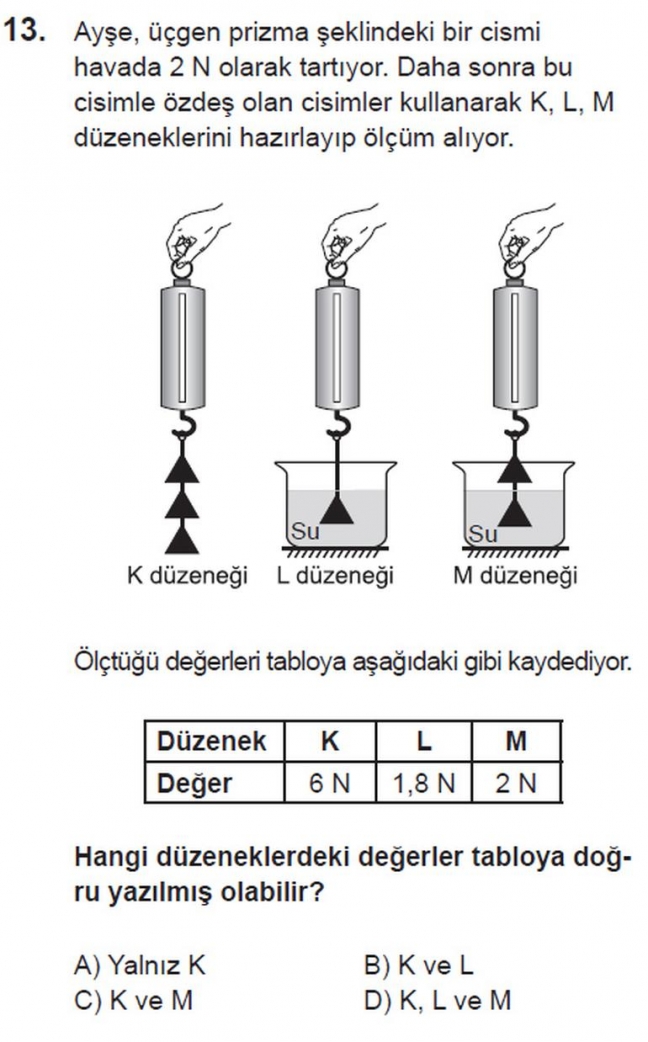 13. Ayşe, üçgen prizma şeklindeki bir cismi havada 2 N olarak tartıyor. Daha sonra bu cisimle özdeş olan cisimler kullanarak K, L, M düzeneklerini hazırlayıp ölçüm alıyor.

Su
Su
K düzeneği L düzeneği M düzeneği

Ölçtüğü değerleri tabloya aşağıdaki gibi kaydediyor.

| Düzenek | K | L | M |
|---|---|---|---|
| Değer | 6 N | 1,8 N | 2 N |

Hangi düzeneklerdeki değerler tabloya doğru yazılmış olabilir?

A) Yalnız K
B) K ve L
C) K ve M
D) K, L ve M